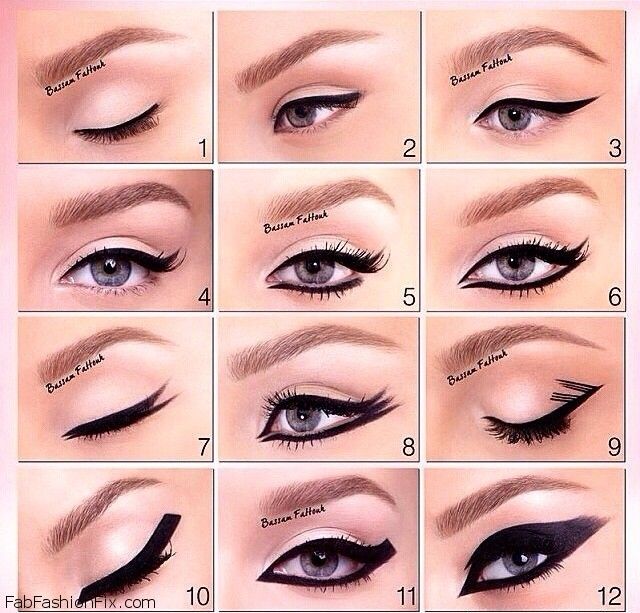 Bassam Fattouh
1
2
Bassam Fattouh
3
4
Bassam Fattouh
5
6
Bassam Fattouh
7
8
Bassam Fattouh
9
10
Bassam Fattouh
11
12
FabFashionFix.com